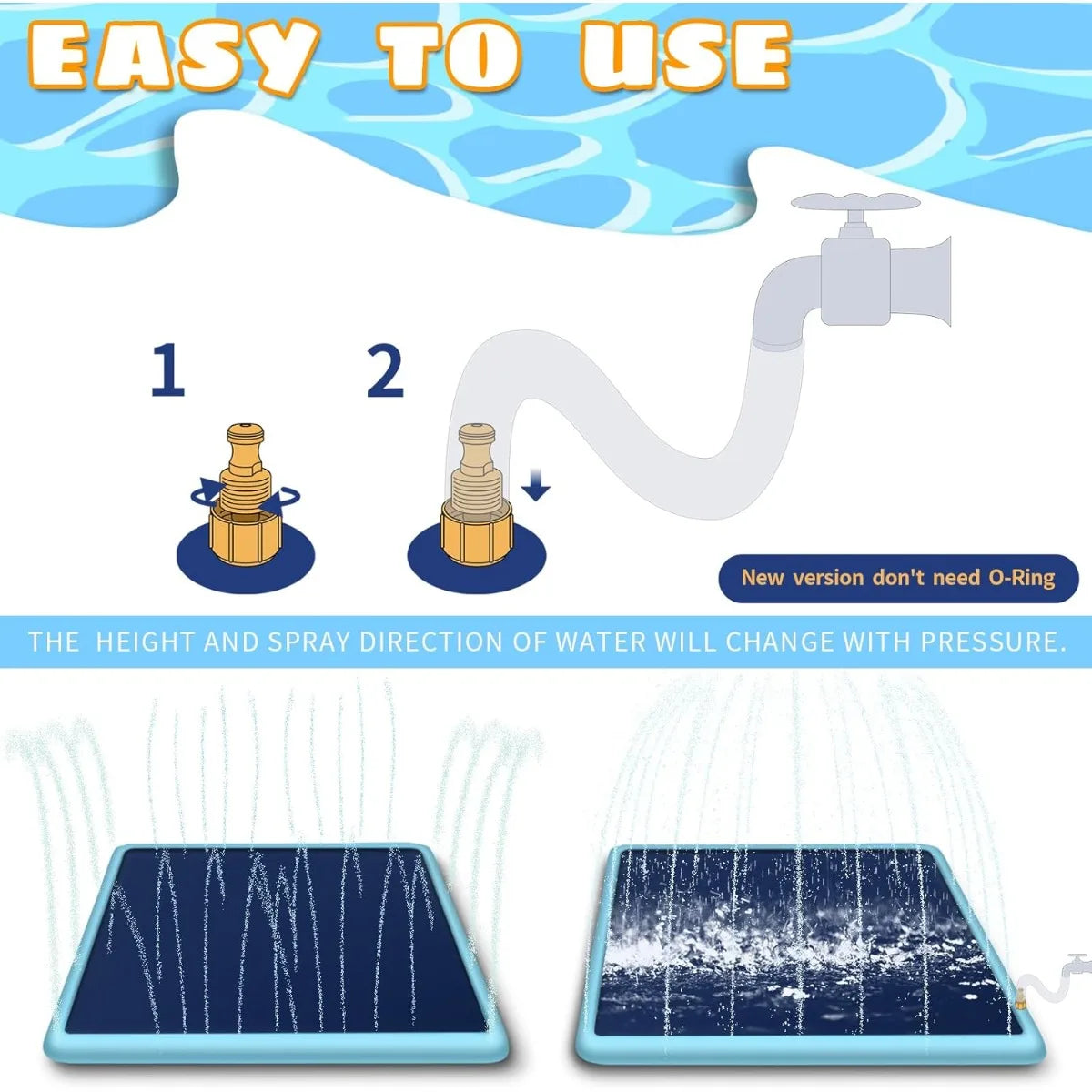 EASY TO USE

1

2

New version don't need O-Ring

THE HEIGHT AND SPRAY DIRECTION OF WATER WILL CHANGE WITH PRESSURE.